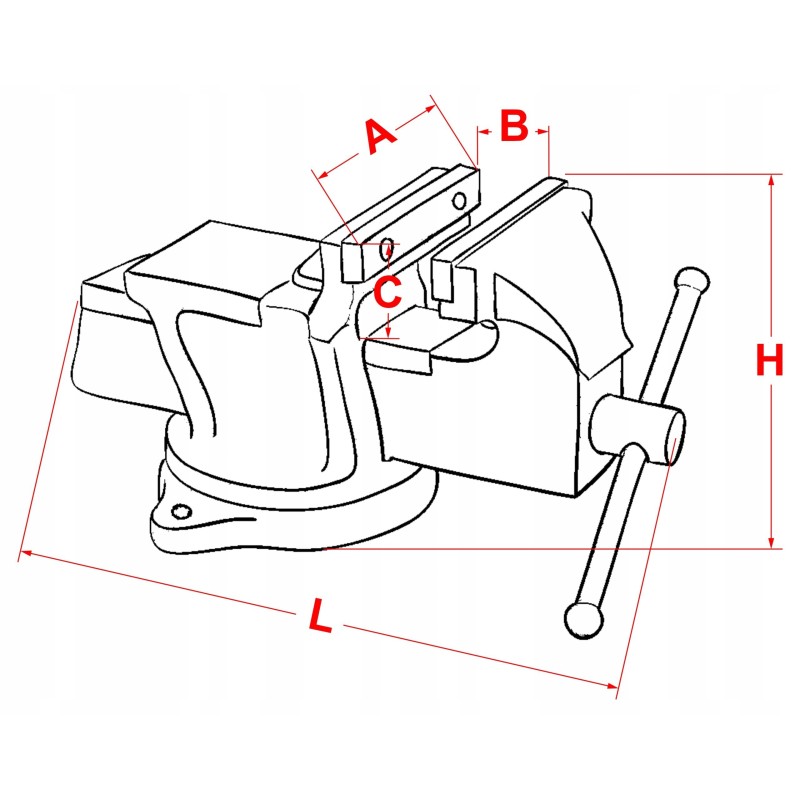 A
B
C
H
L