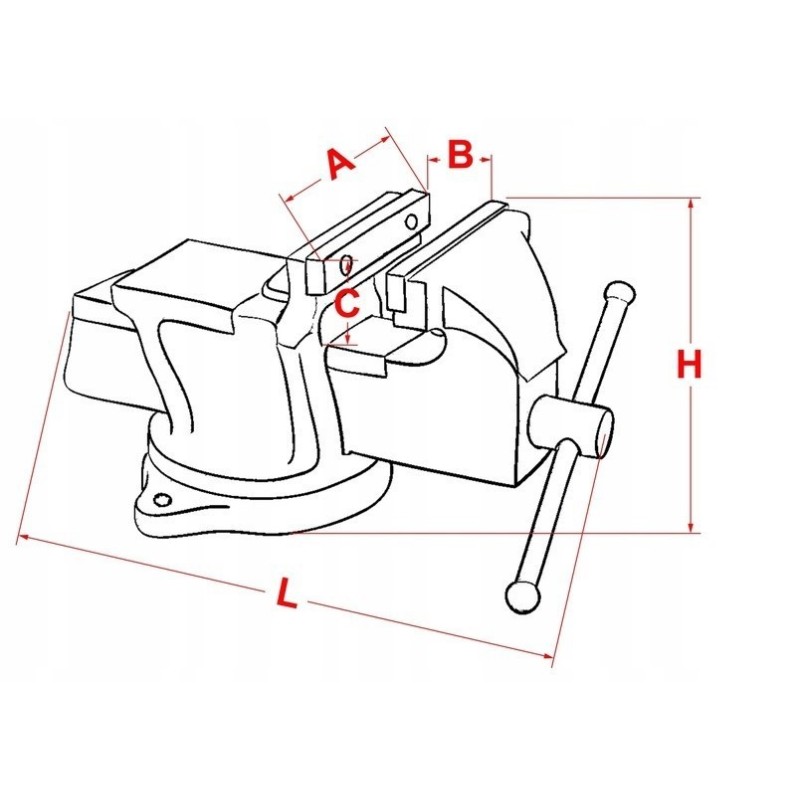 A
B
C
H
L